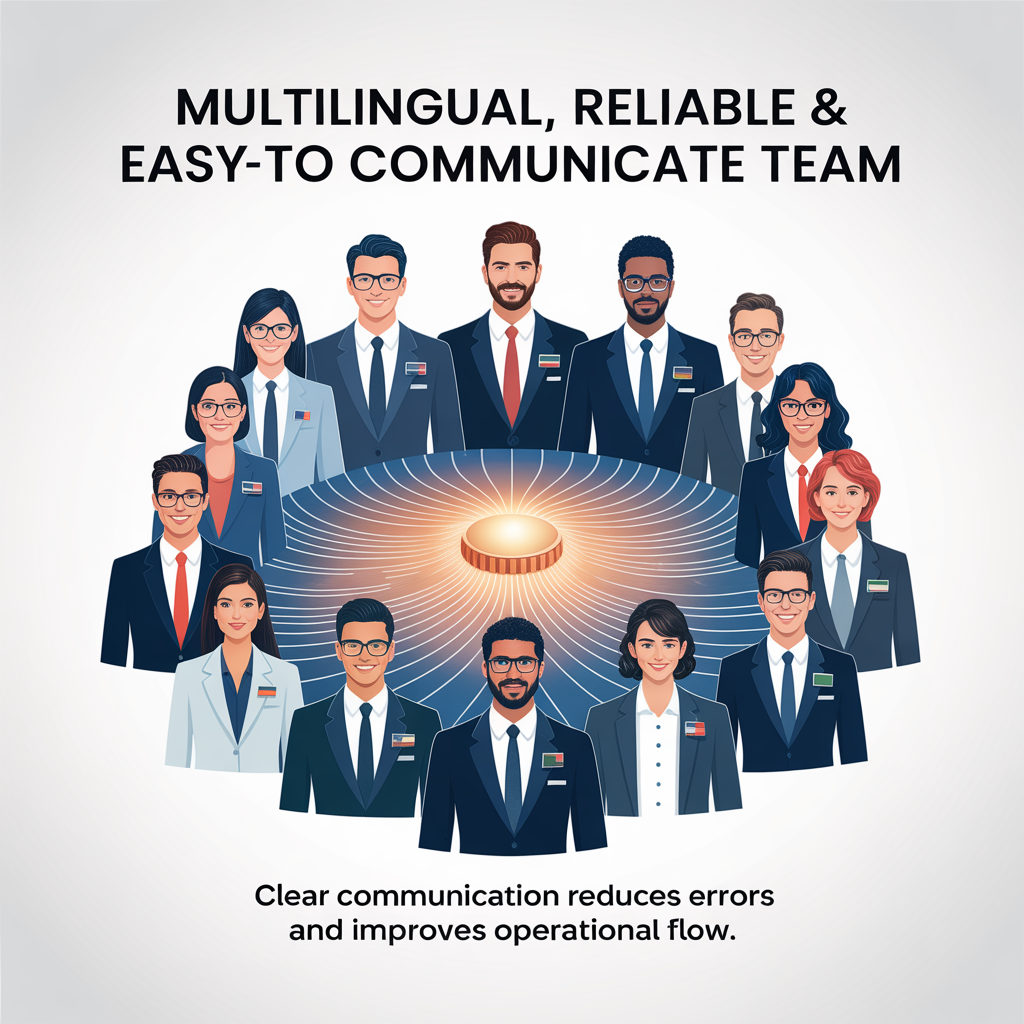 MULTILINGUAL, RELIABLE & EASY-TO COMMUNICATE TEAM

Clear communication reduces errors and improves operational flow.